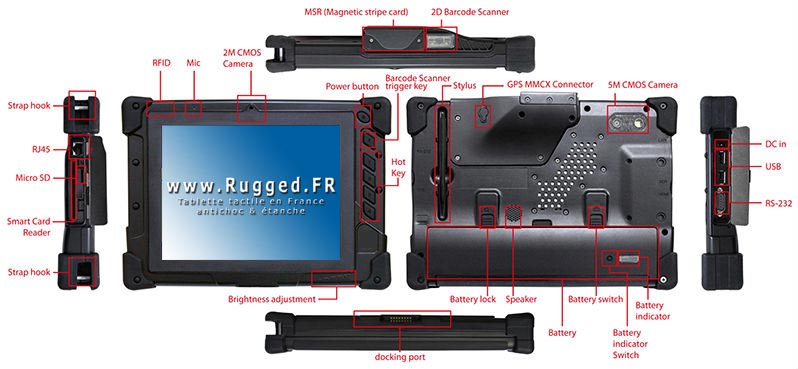 MSR (Magnetic stripe card)
2D Barcode Scanner
RFID
Mic
2M CMOS Camera
Power button
Barcode Scanner trigger key
Stylus
GPS MMCX Connector
5M CMOS Camera
Strap hook
RJ45
Micro SD
Smart Card Reader
Strap hook
www.Rugged.FR
Tablette tactile en France antichoc & étanche
Hot Key
DC in
USB
RS-232
Brightness adjustment
Battery lock
Speaker
Battery switch
Battery indicator
Battery
Battery indicator Switch
docking port