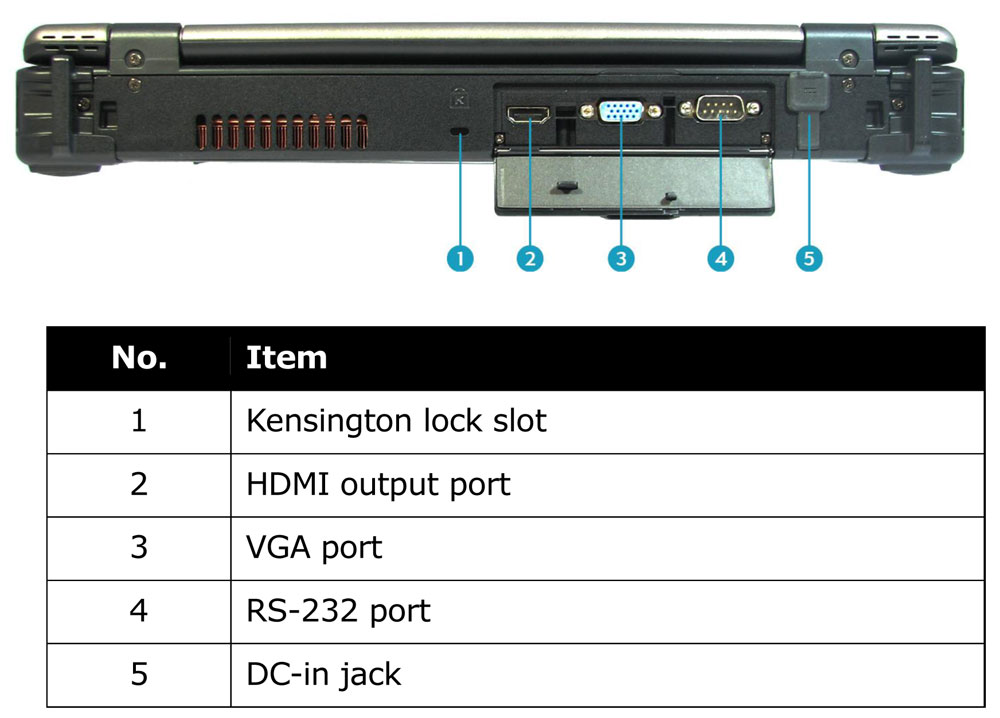 1 2 3 4 5

| No. | Item |
|---|---|
| 1 | Kensington lock slot |
| 2 | HDMI output port |
| 3 | VGA port |
| 4 | RS-232 port |
| 5 | DC-in jack |