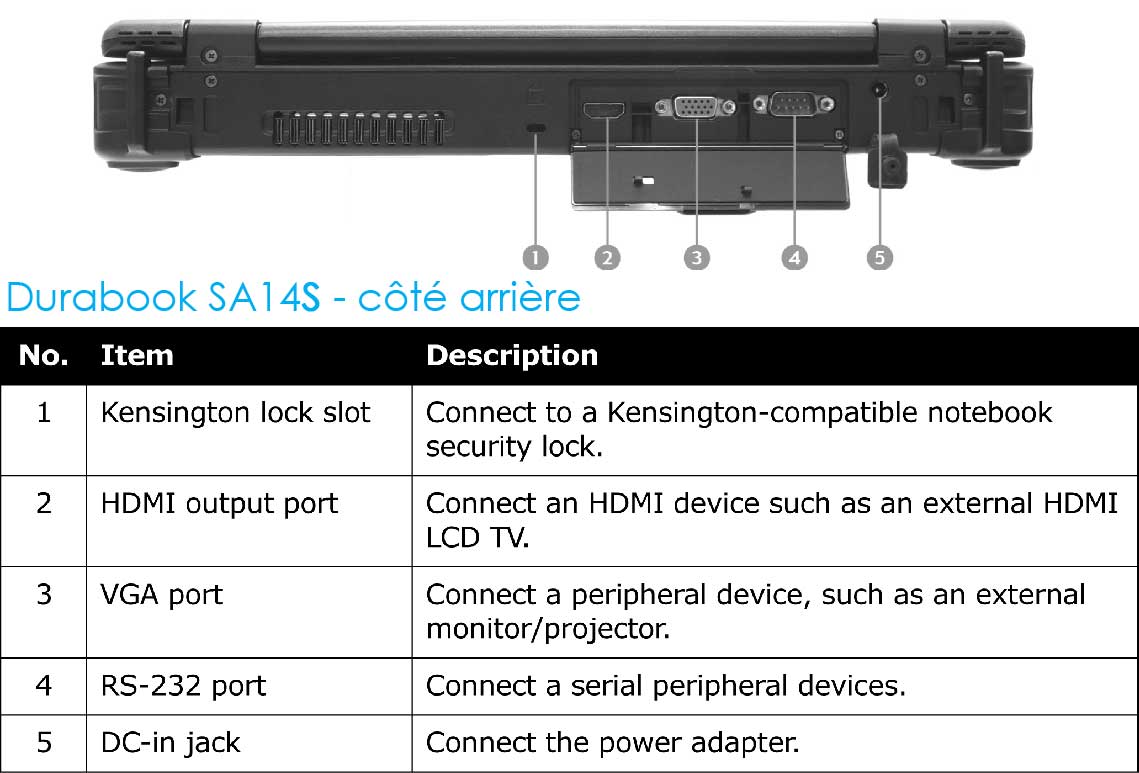 1 2 3 4 5

Durabook SA14S - côté arrière

| No. | Item | Description |
|---|---|---|
| 1 | Kensington lock slot | Connect to a Kensington-compatible notebook security lock. |
| 2 | HDMI output port | Connect an HDMI device such as an external HDMI LCD TV. |
| 3 | VGA port | Connect a peripheral device, such as an external monitor/projector. |
| 4 | RS-232 port | Connect a serial peripheral devices. |
| 5 | DC-in jack | Connect the power adapter. |