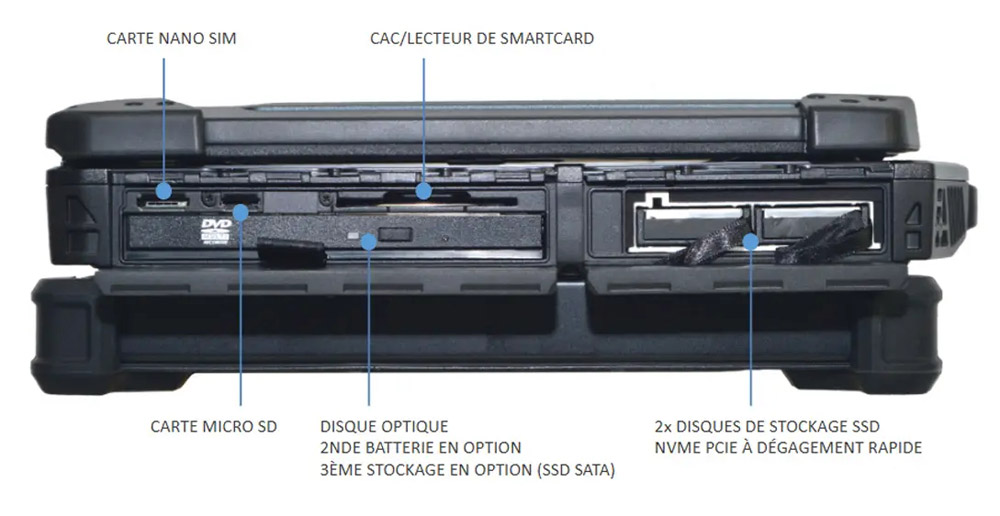 CARTE NANO SIM

CAC/LECTEUR DE SMARTCARD

DVD

CARTE MICRO SD

DISQUE OPTIQUE
2NDE BATTERIE EN OPTION
3ÈME STOCKAGE EN OPTION (SSD SATA)

2x DISQUES DE STOCKAGE SSD
NVME PCIE À DÉGAGEMENT RAPIDE